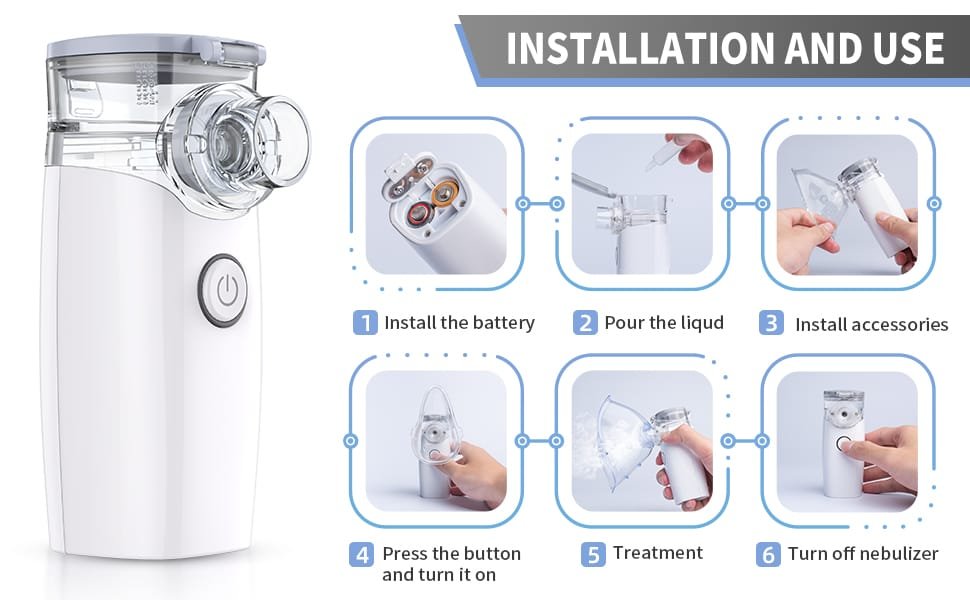 INSTALLATION AND USE

1 Install the battery

2 Pour the liqud

3 Install accessories

4 Press the button and turn it on

5 Treatment

6 Turn off nebulizer